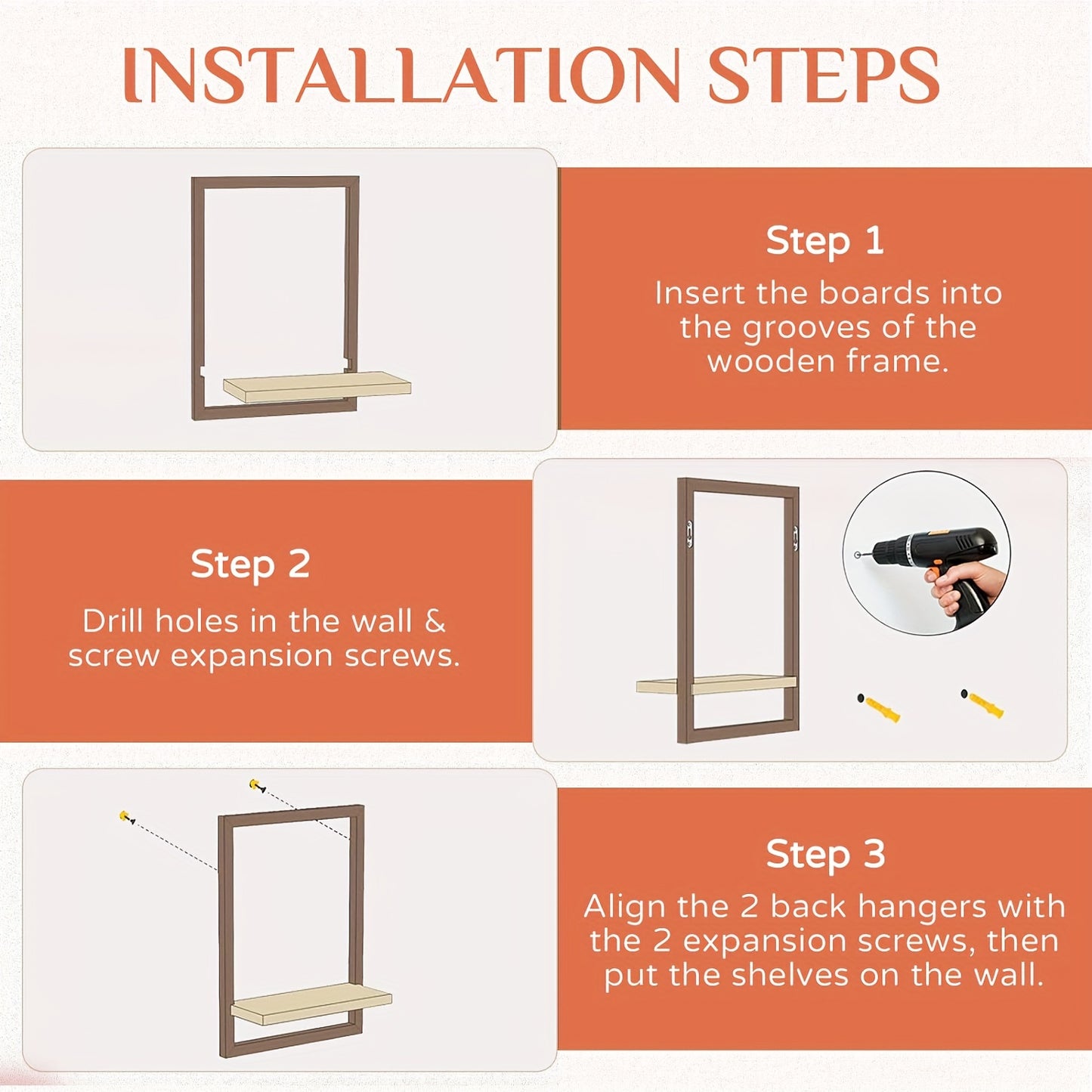 INSTALLATION STEPS

Step 1
Insert the boards into the grooves of the wooden frame.

Step 2
Drill holes in the wall & screw expansion screws.

Step 3
Align the 2 back hangers with the 2 expansion screws, then put the shelves on the wall.